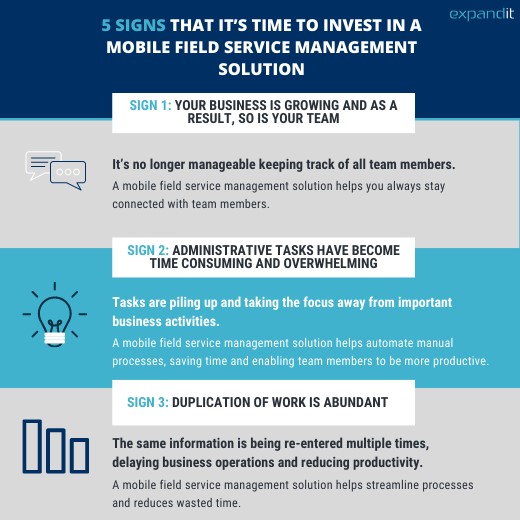 expandit

5 SIGNS THAT IT'S TIME TO INVEST IN A MOBILE FIELD SERVICE MANAGEMENT SOLUTION

SIGN 1: YOUR BUSINESS IS GROWING AND AS A RESULT, SO IS YOUR TEAM

It's no longer manageable keeping track of all team members.

A mobile field service management solution helps you always stay connected with team members.

SIGN 2: ADMINISTRATIVE TASKS HAVE BECOME TIME CONSUMING AND OVERWHELMING

Tasks are piling up and taking the focus away from important business activities.

A mobile field service management solution helps automate manual processes, saving time and enabling team members to be more productive.

SIGN 3: DUPLICATION OF WORK IS ABUNDANT

The same information is being re-entered multiple times, delaying business operations and reducing productivity.

A mobile field service management solution helps streamline processes and reduces wasted time.